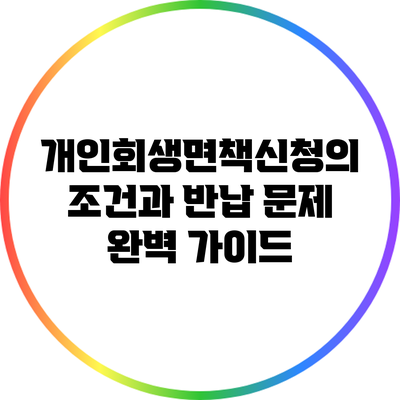 개인회생면책신청의 조건과 반납 문제 완벽 가이드