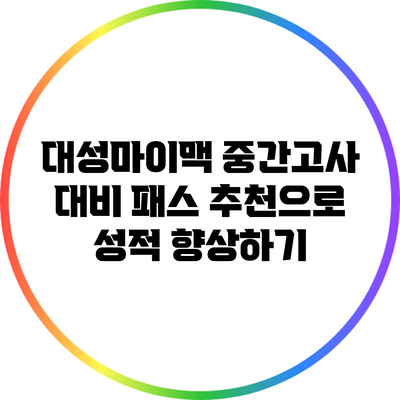 대성마이맥 중간고사 대비 패스 추천으로 성적 향상하기