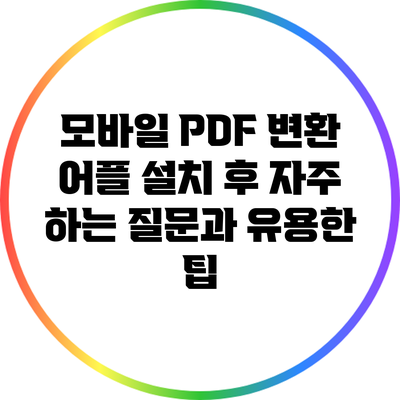 모바일 PDF 변환 어플 설치 후 자주 하는 질문과 유용한 팁