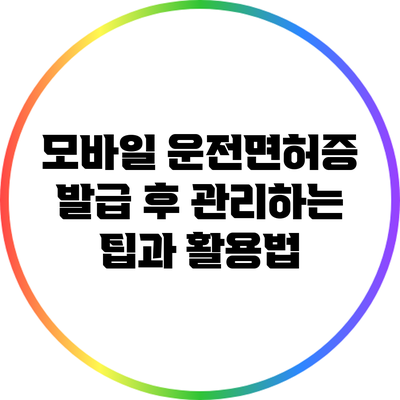 모바일 운전면허증 발급 후 관리하는 팁과 활용법