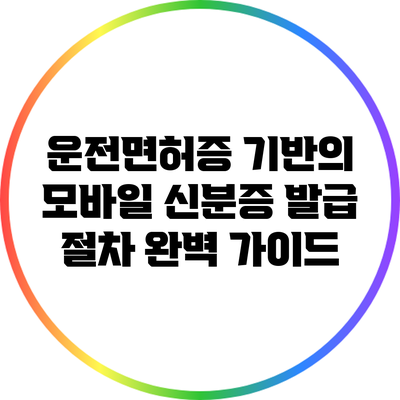 운전면허증 기반의 모바일 신분증 발급 절차 완벽 가이드