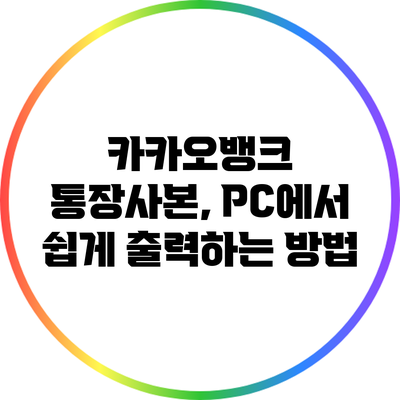 카카오뱅크
통장사본, PC에서
쉽게 출력하는 방법