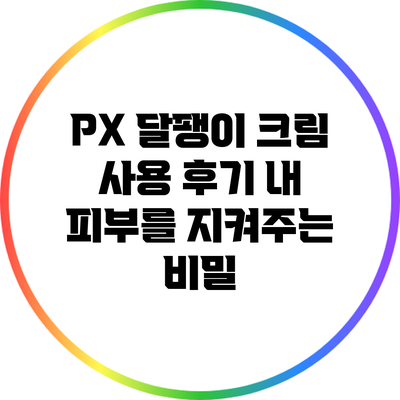 PX 달팽이 크림 사용 후기 내 피부를 지켜주는 비밀