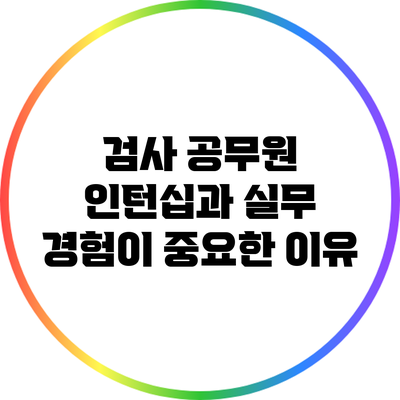 검사 공무원
인턴십과 실무
경험이 중요한 이유