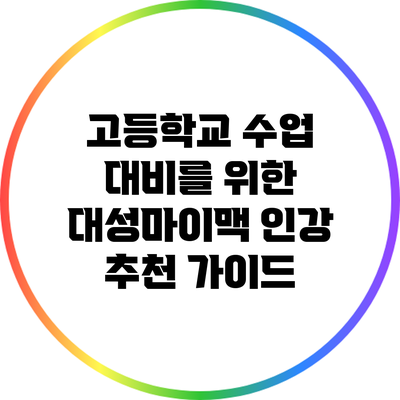 고등학교 수업 대비를 위한 대성마이맥 인강 추천 가이드