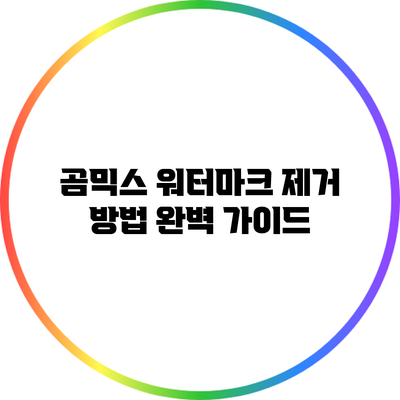 곰믹스 워터마크 제거 방법 완벽 가이드