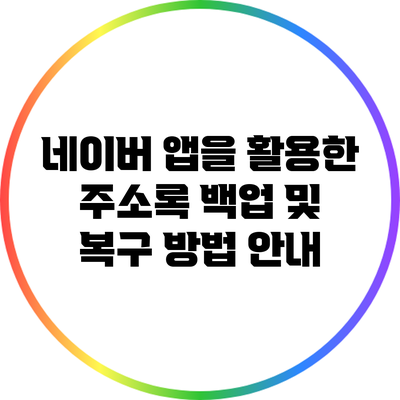 네이버 앱을 활용한 주소록 백업 및 복구 방법 안내