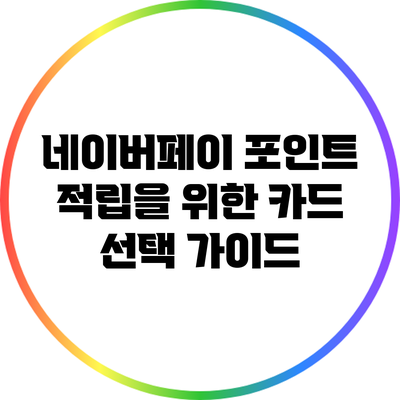 네이버페이 포인트 적립을 위한 카드 선택 가이드