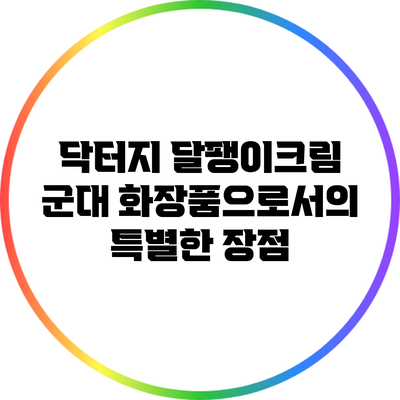 닥터지 달팽이크림
군대 화장품으로서의
특별한 장점