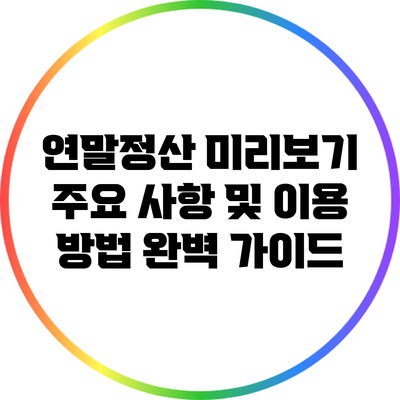 연말정산 미리보기 주요 사항 및 이용 방법 완벽 가이드