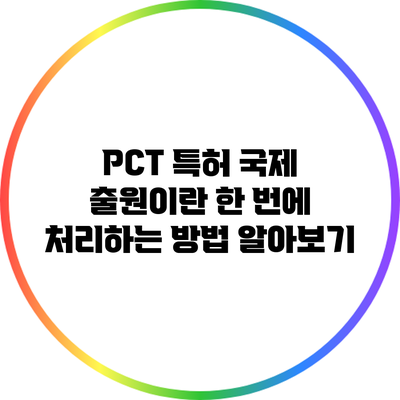 PCT 특허 국제 출원이란 한 번에 처리하는 방법 알아보기