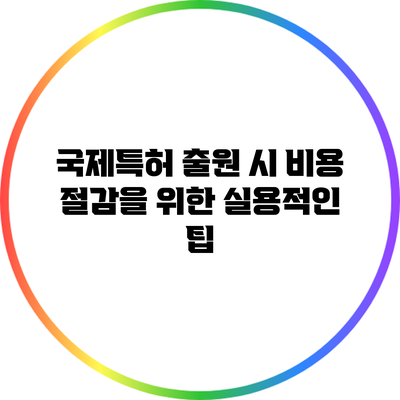 국제특허 출원 시 비용 절감을 위한 실용적인 팁