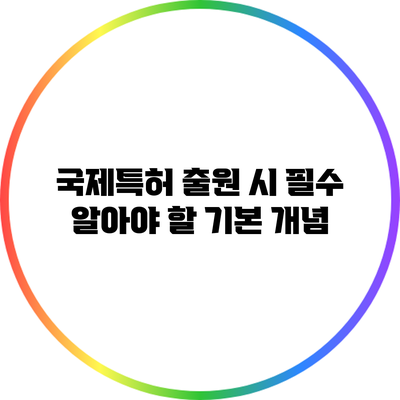 국제특허 출원 시 필수
알아야 할 기본 개념