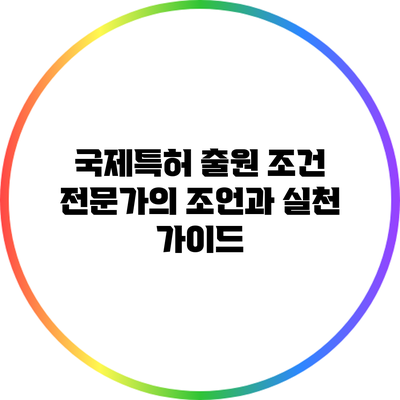 국제특허 출원 조건
전문가의 조언과 실천
가이드